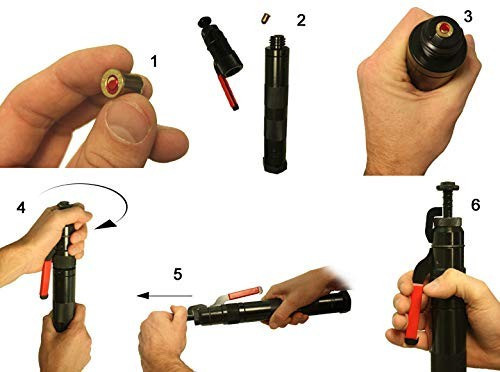 1
2
3
4
5
6