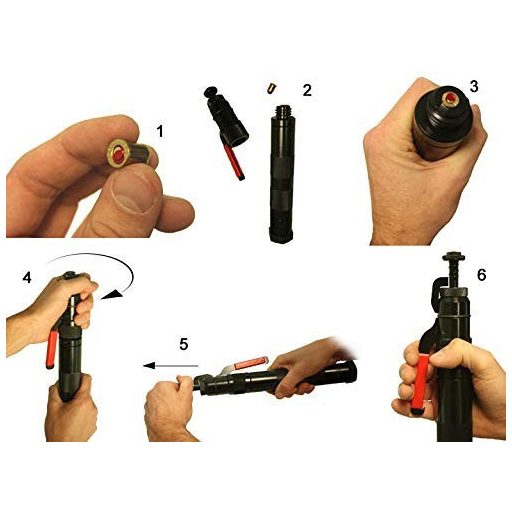 1

2

3

4

5

6